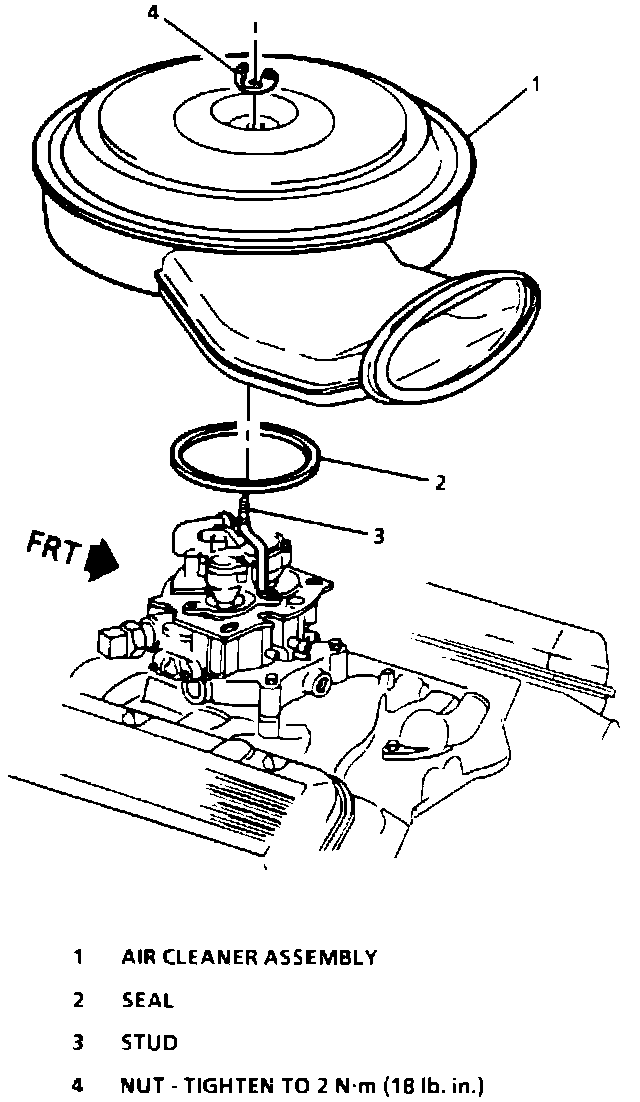 4

1

2

3

FRT

1 AIR CLEANER ASSEMBLY

2 SEAL

3 STUD

4 NUT - TIGHTEN TO 2 N·m (18 lb. in.)