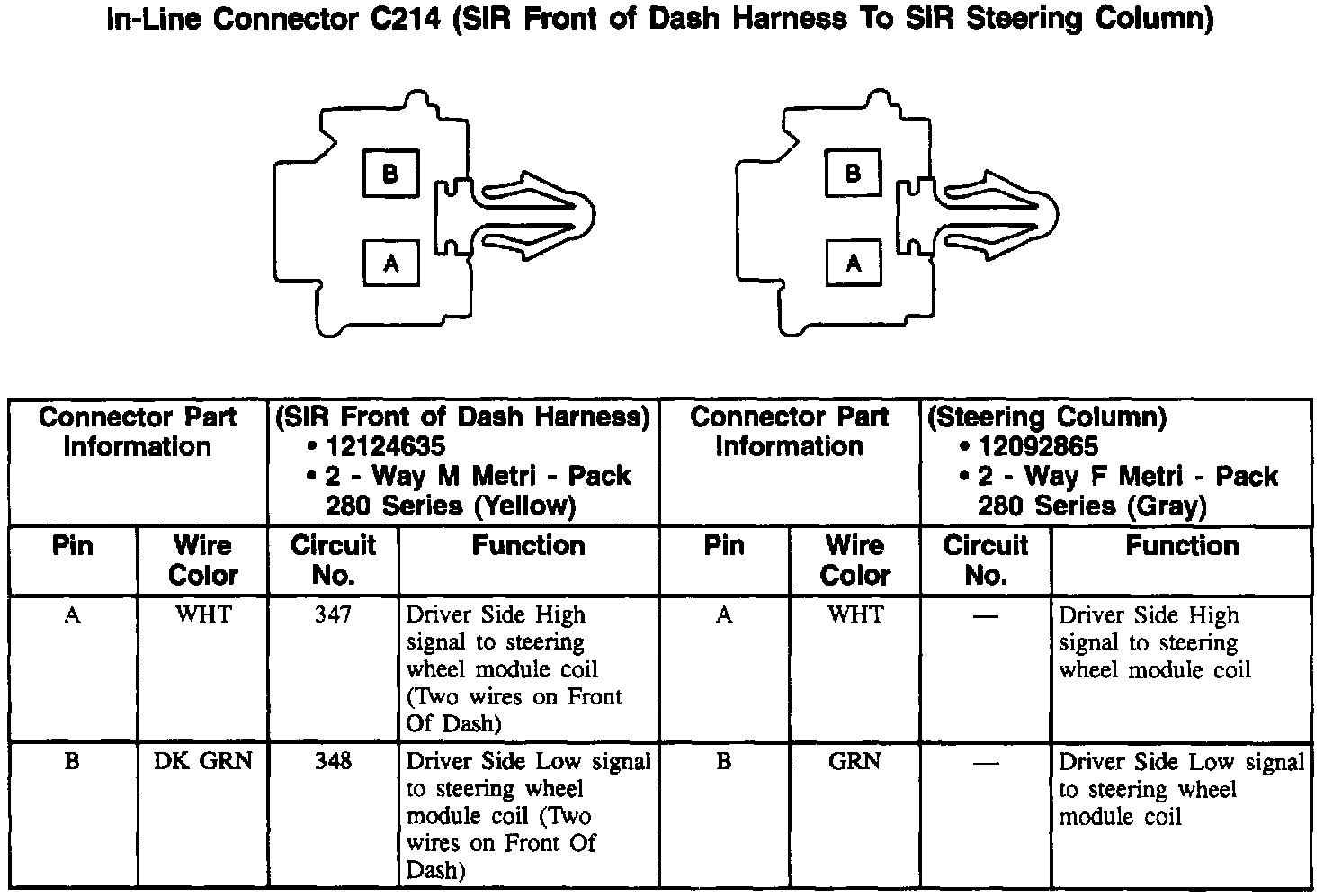 In-Line Connector C214 (SIR Front of Dash Harness To SIR Steering Column)

B
A

B
A

| Connector Part Information | | (SIR Front of Dash Harness) • 12124635 • 2 - Way M Metri - Pack 280 Series (Yellow) | | Connector Part Information | | (Steering Column) • 12092865 • 2 - Way F Metri - Pack 280 Series (Gray) | |
|---|---|---|---|---|---|---|---|
| Pin | Wire Color | Circuit No. | Function | Pin | Wire Color | Circuit No. | Function |
| A | WHT | 347 | Driver Side High signal to steering wheel module coil (Two wires on Front Of Dash) | A | WHT | — | Driver Side High signal to steering wheel module coil |
| B | DK GRN | 348 | Driver Side Low signal to steering wheel module coil (Two wires on Front Of Dash) | B | GRN | — | Driver Side Low signal to steering wheel module coil |