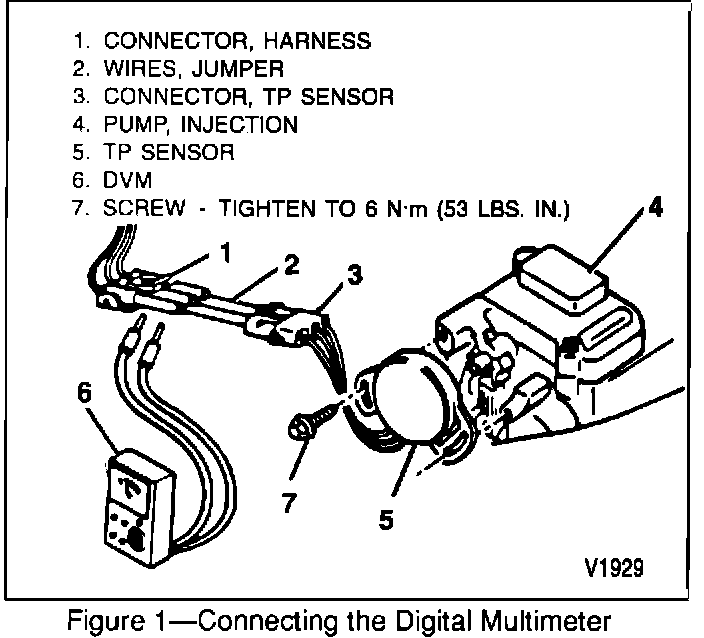 1. CONNECTOR, HARNESS
2. WIRES, JUMPER
3. CONNECTOR, TP SENSOR
4. PUMP, INJECTION
5. TP SENSOR
6. DVM
7. SCREW - TIGHTEN TO 6 N·m (53 LBS. IN.)

4
1
2
3
6
7
5

V1929

Figure 1—Connecting the Digital Multimeter