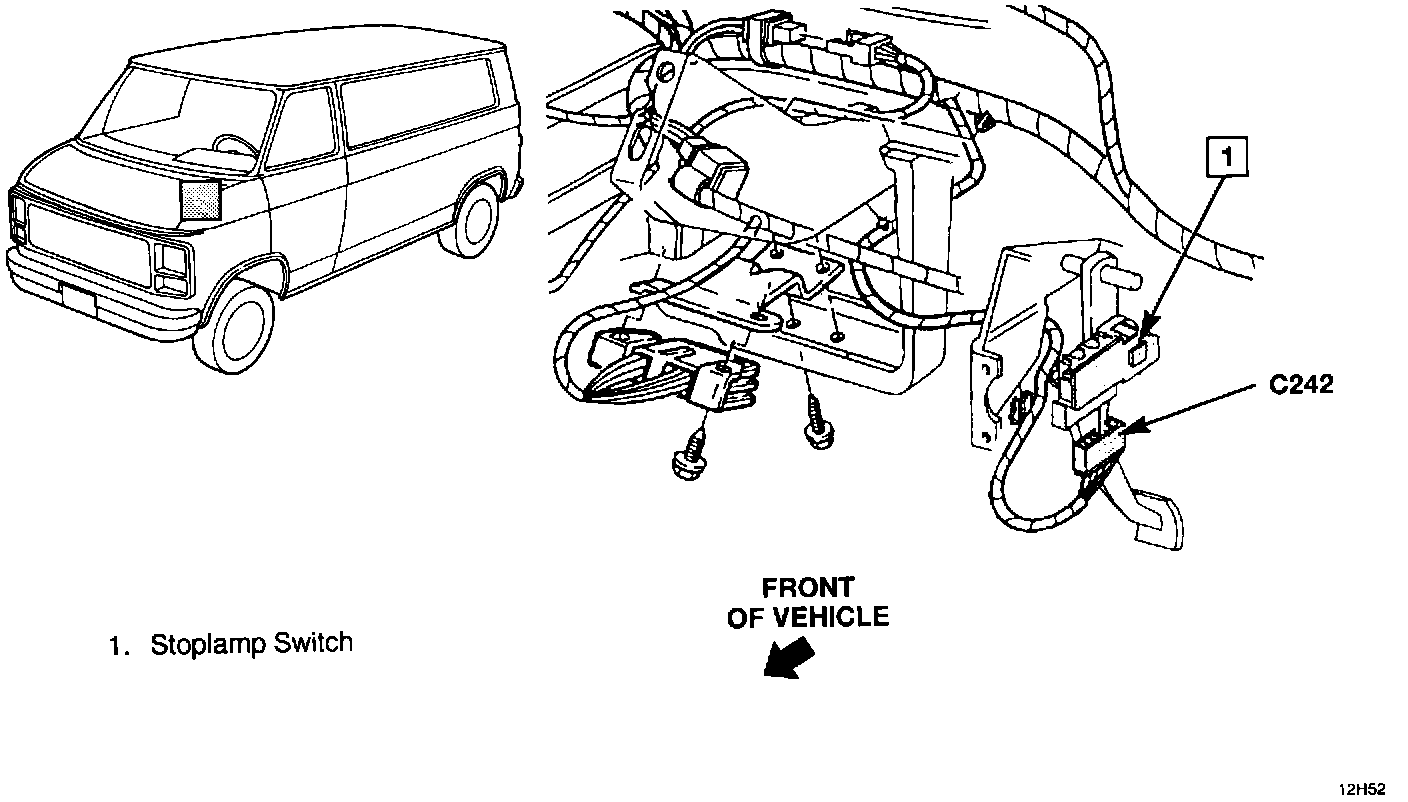 1

C242

FRONT OF VEHICLE

1. Stoplamp Switch

12H52