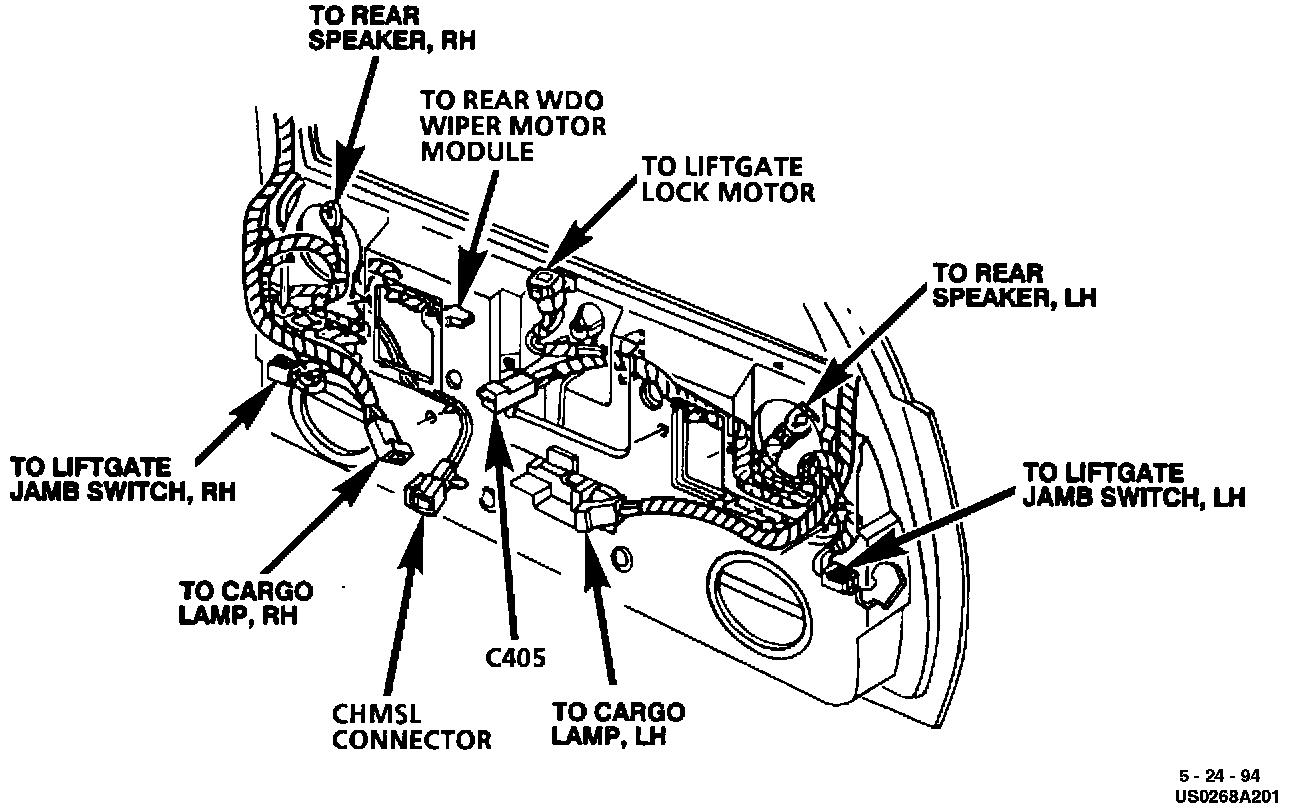 TO REAR SPEAKER, RH

TO REAR WDO WIPER MOTOR MODULE

TO LIFTGATE LOCK MOTOR

TO REAR SPEAKER, LH

TO LIFTGATE JAMB SWITCH, RH

TO LIFTGATE JAMB SWITCH, LH

TO CARGO LAMP, RH

C405

CHMSL CONNECTOR

TO CARGO LAMP, LH

5 - 24 - 94
US0268A201