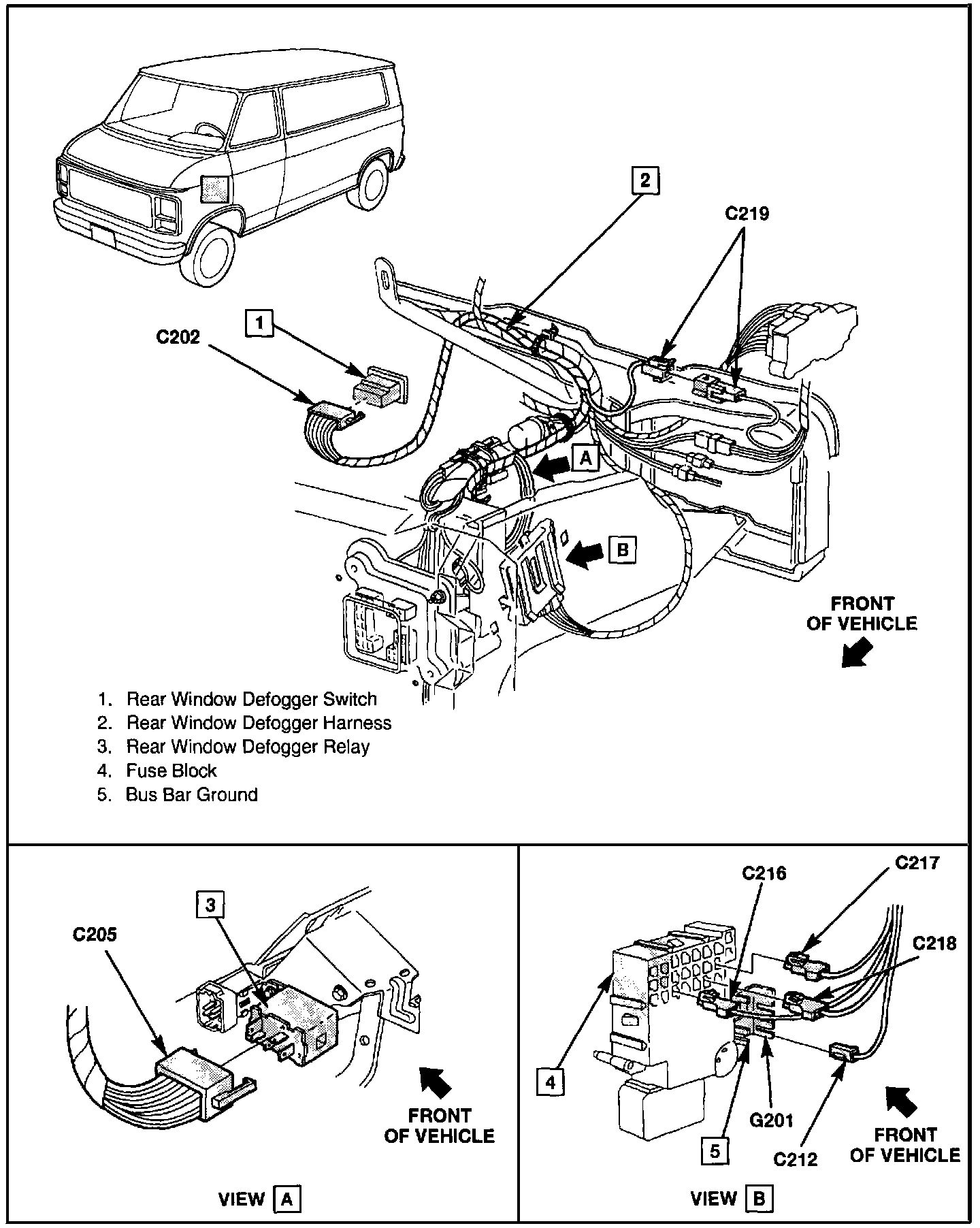 2

C219

1

C202

A

B

FRONT OF VEHICLE

1. Rear Window Defogger Switch
2. Rear Window Defogger Harness
3. Rear Window Defogger Relay
4. Fuse Block
5. Bus Bar Ground

C205

3

FRONT OF VEHICLE

VIEW A

C216

C217

C218

4

5

G201

C212

FRONT OF VEHICLE

VIEW B