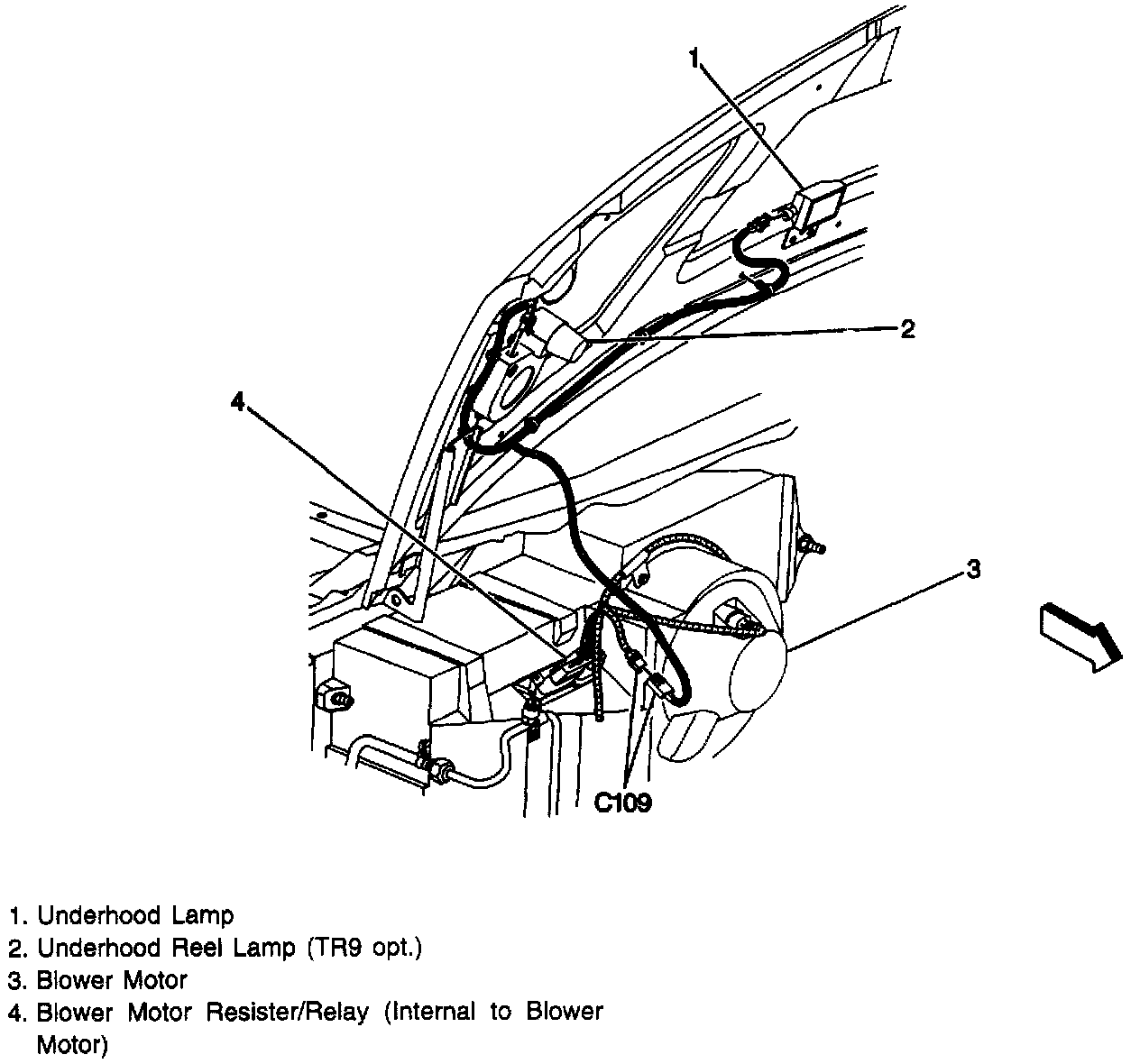 1

2

4

3

C109

1. Underhood Lamp
2. Underhood Reel Lamp (TR9 opt.)
3. Blower Motor
4. Blower Motor Resister/Relay (Internal to Blower Motor)