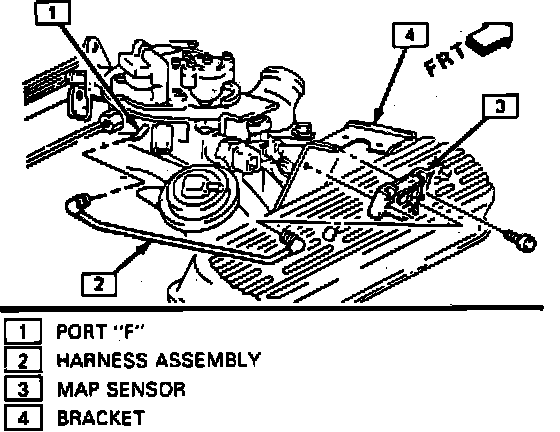 1

4

FRT

3

2

1 PORT "F"
2 HARNESS ASSEMBLY
3 MAP SENSOR
4 BRACKET