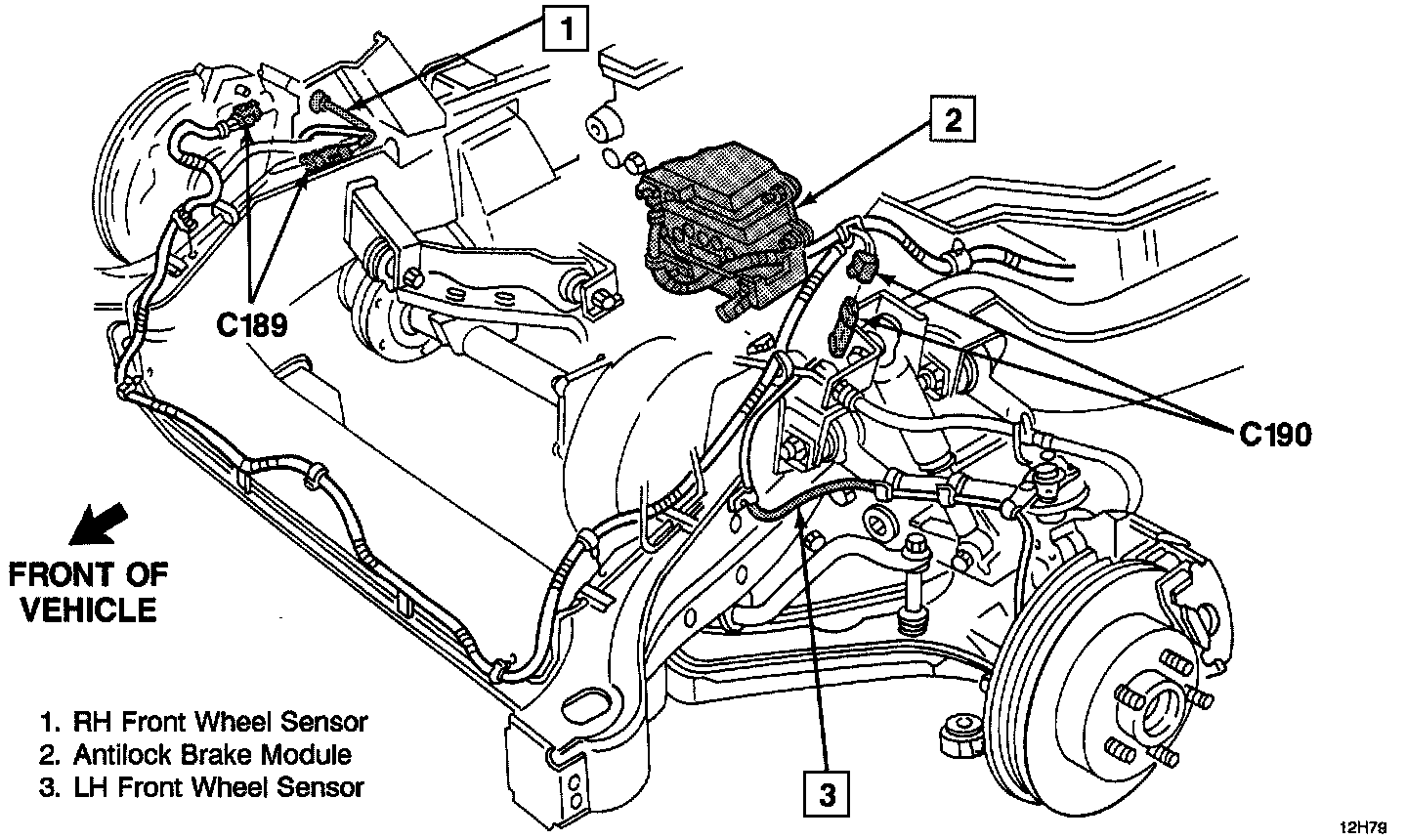 1

2

C189

C190

FRONT OF VEHICLE

3

1. RH Front Wheel Sensor
2. Antilock Brake Module
3. LH Front Wheel Sensor

12H79