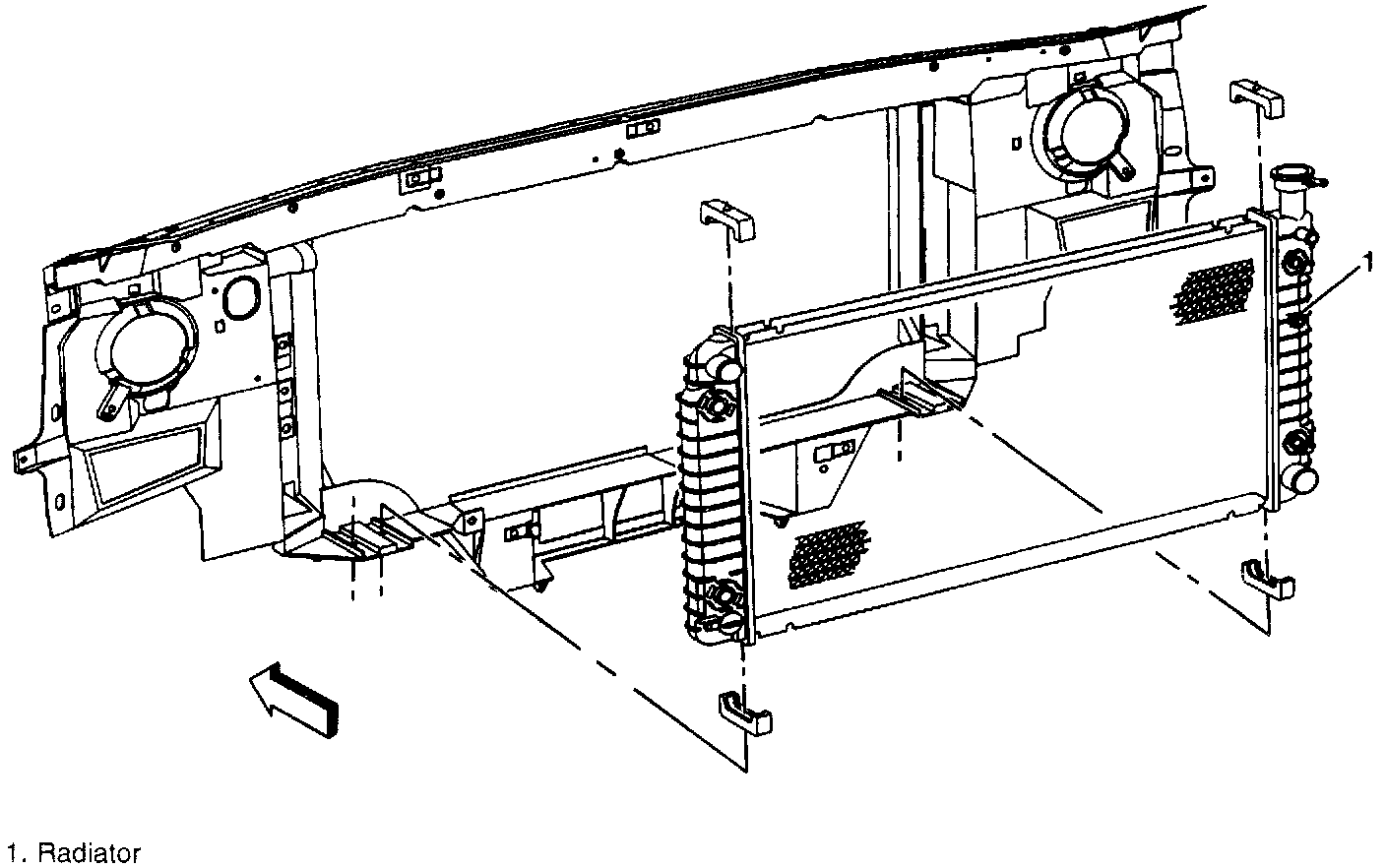 1

1. Radiator