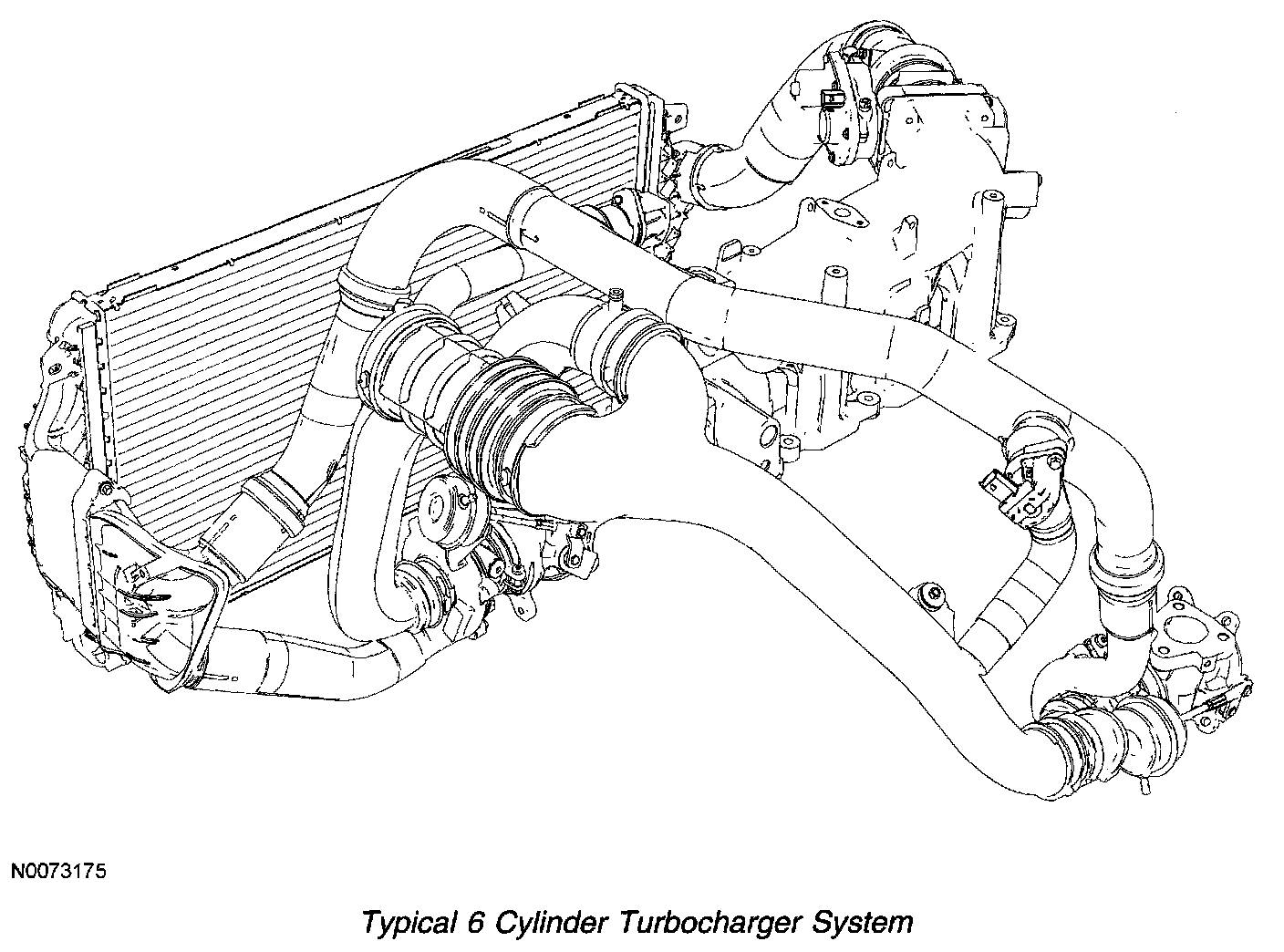 N0073175

Typical 6 Cylinder Turbocharger System