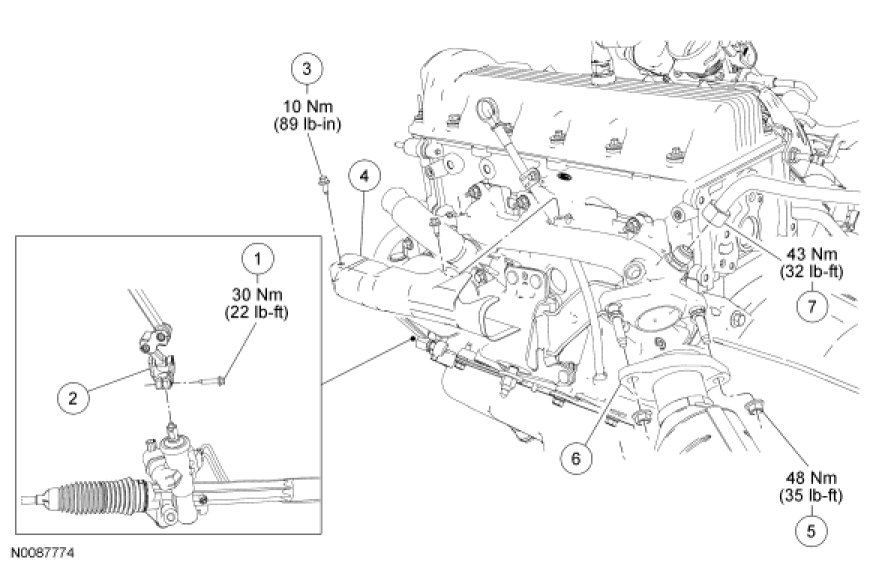 3
10 Nm
(89 lb-in)

4

1
30 Nm
(22 lb-ft)

2

43 Nm
(32 lb-ft)
7

6

48 Nm
(35 lb-ft)
5

N0087774