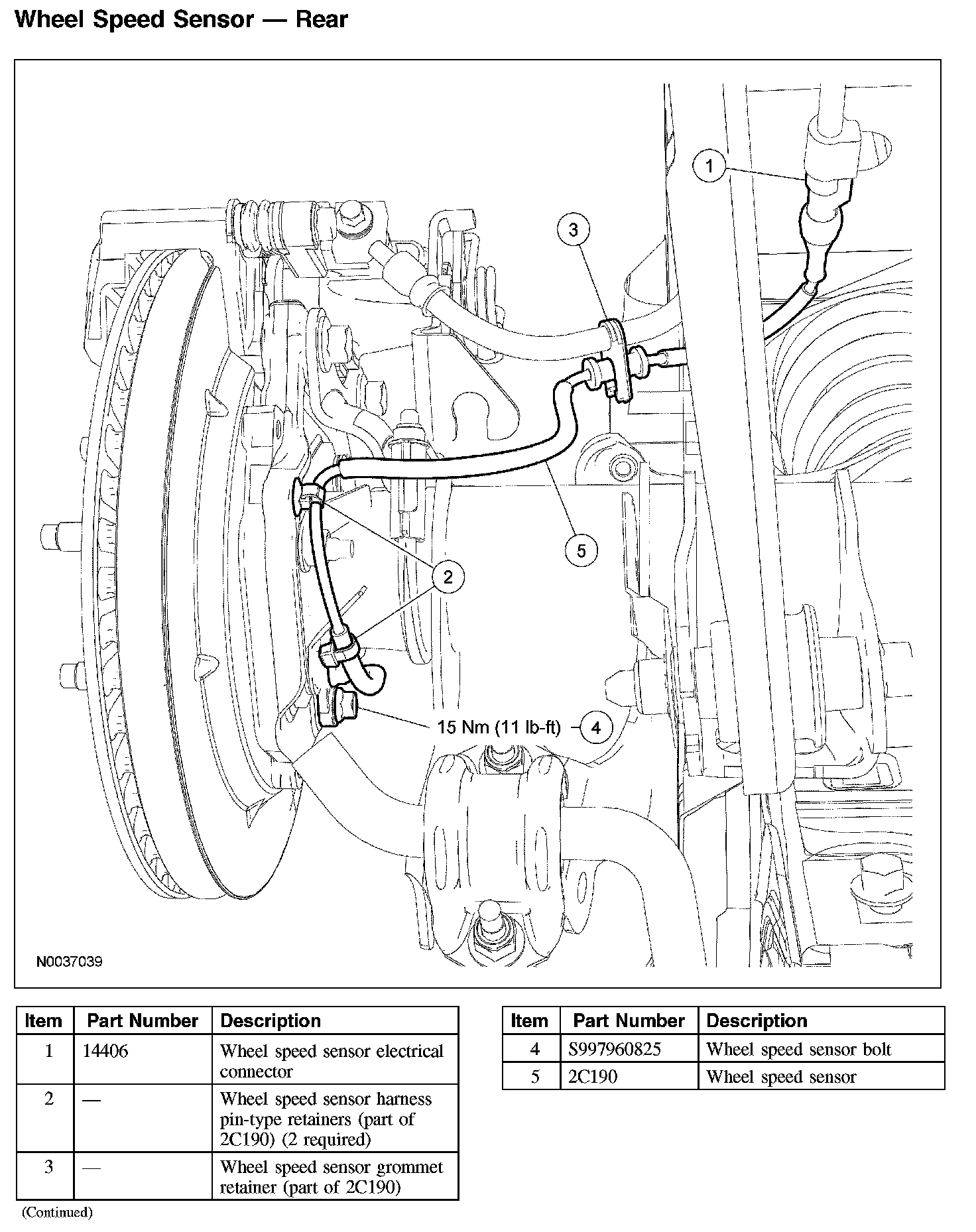 Wheel Speed Sensor — Rear

1

3

5

2

15 Nm (11 lb-ft)

4

N0037039

| Item | Part Number | Description |
|---|---|---|
| 1 | 14406 | Wheel speed sensor electrical connector |
| 2 | — | Wheel speed sensor harness pin-type retainers (part of 2C190) (2 required) |
| 3 | — | Wheel speed sensor grommet retainer (part of 2C190) |

(Continued)

| Item | Part Number | Description |
|---|---|---|
| 4 | S997960825 | Wheel speed sensor bolt |
| 5 | 2C190 | Wheel speed sensor |