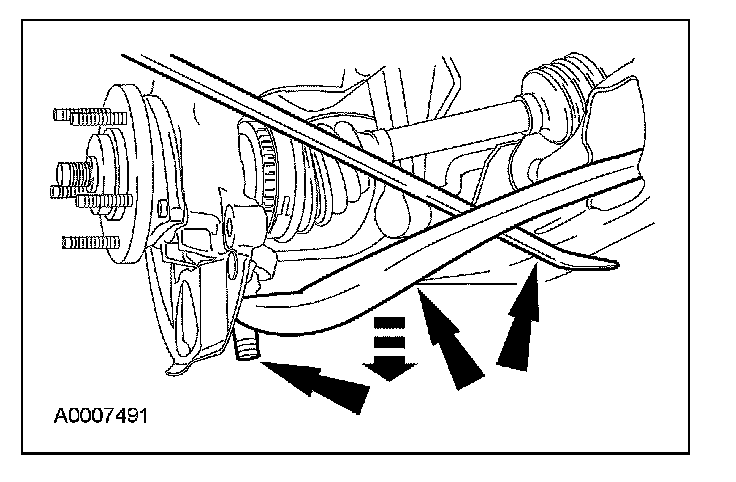 A0007491