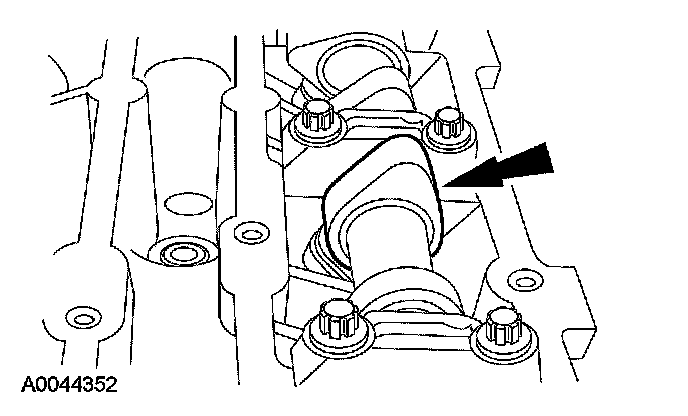 A0044352