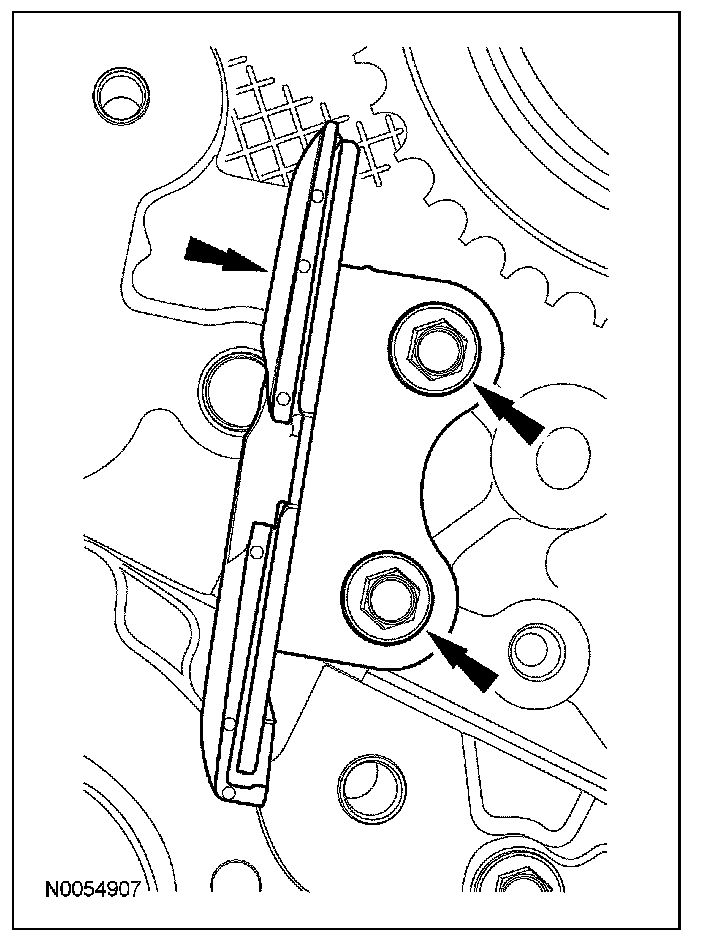 N0054907