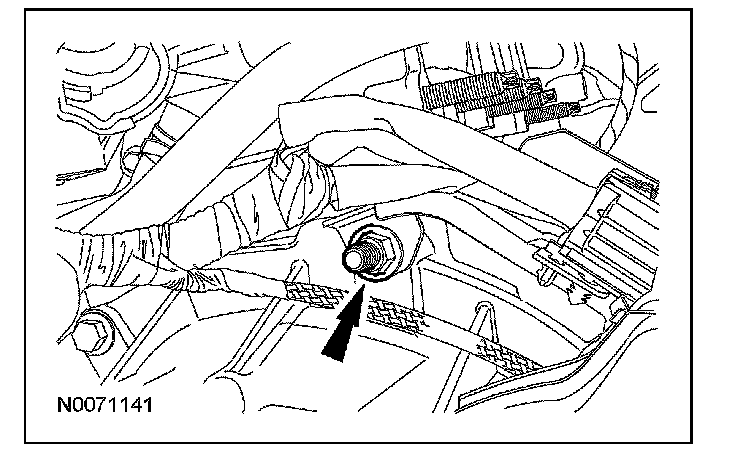 N0071141