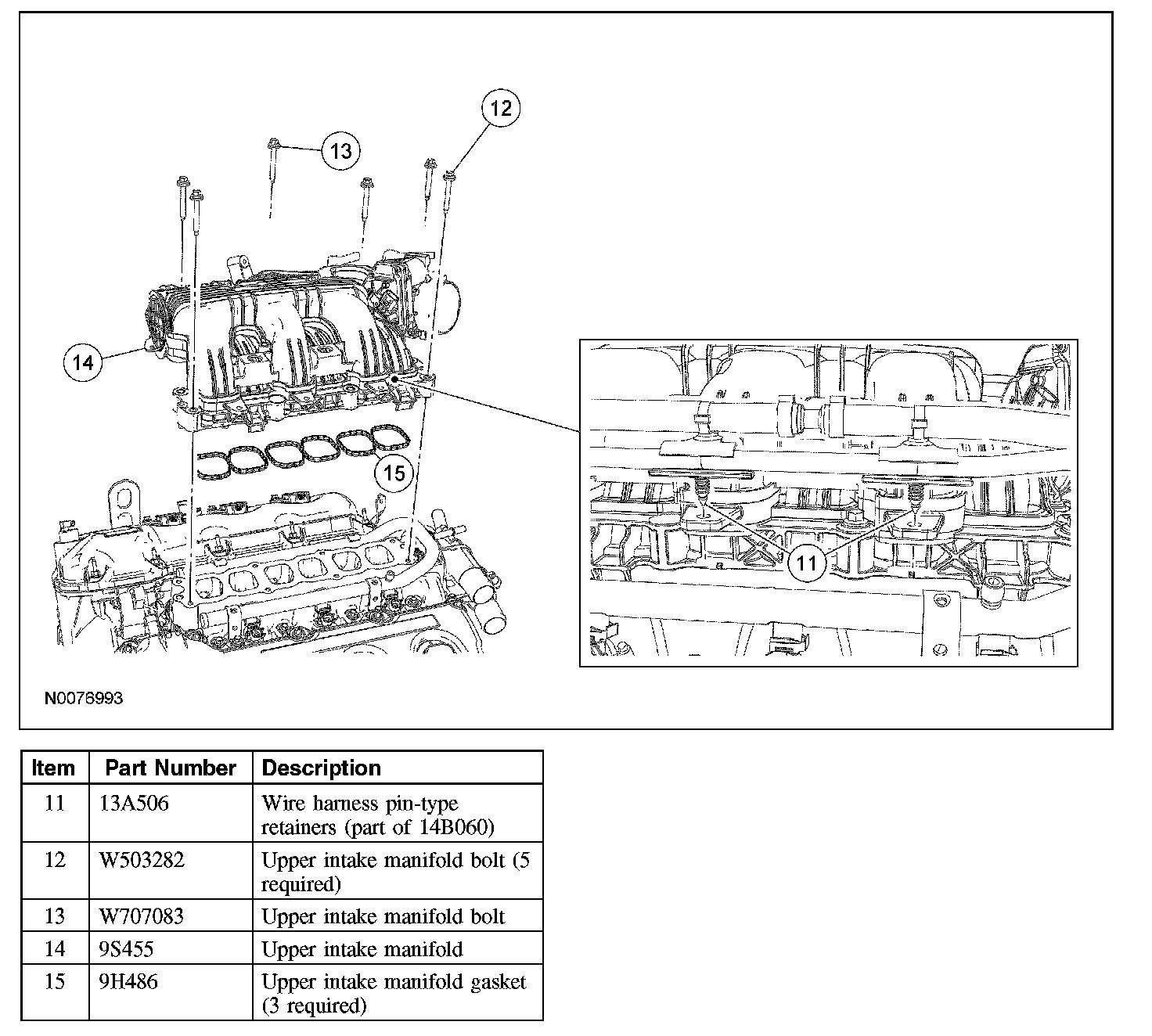 12

13

14

15

11

N0076993

| Item | Part Number | Description |
|---|---|---|
| 11 | 13A506 | Wire harness pin-type retainers (part of 14B060) |
| 12 | W503282 | Upper intake manifold bolt (5 required) |
| 13 | W707083 | Upper intake manifold bolt |
| 14 | 9S455 | Upper intake manifold |
| 15 | 9H486 | Upper intake manifold gasket (3 required) |