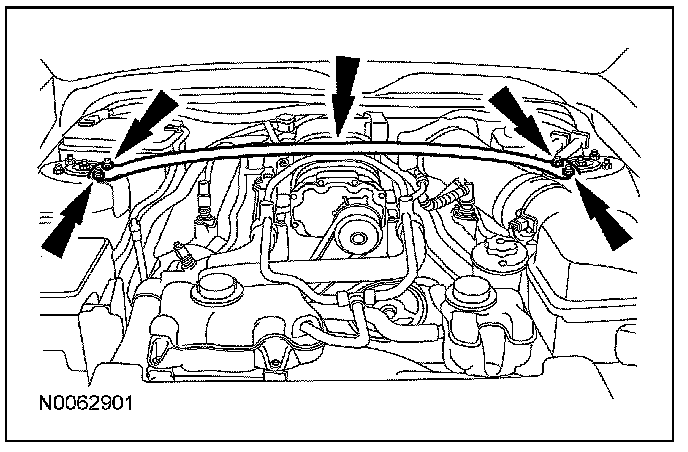 N0062901