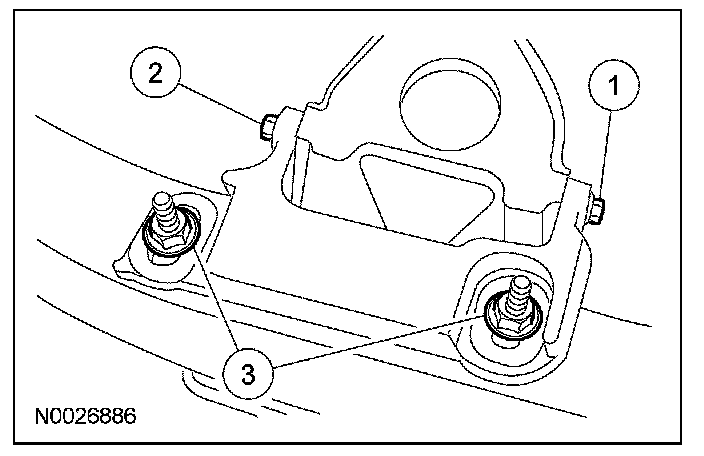 2
1
3
N0026886