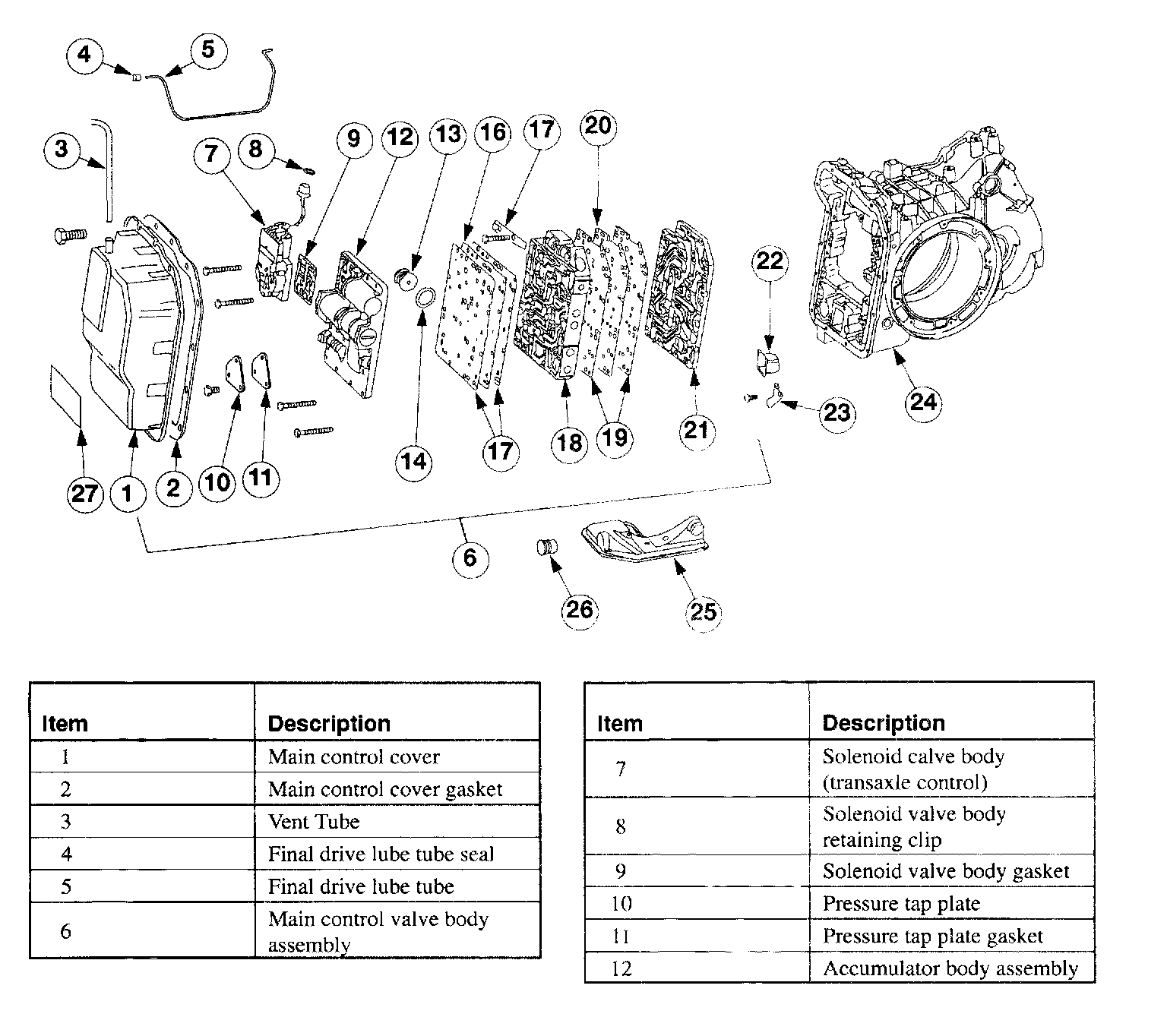 4 5 3 7 8 9 12 13 16 17 20 22 24 23 21 19 18 17 14 11 10 2 1 27 6 26 25

| Item | Description |
|---|---|
| 1 | Main control cover |
| 2 | Main control cover gasket |
| 3 | Vent Tube |
| 4 | Final drive lube tube seal |
| 5 | Final drive lube tube |
| 6 | Main control valve body assembly |

| Item | Description |
|---|---|
| 7 | Solenoid calve body (transaxle control) |
| 8 | Solenoid valve body retaining clip |
| 9 | Solenoid valve body gasket |
| 10 | Pressure tap plate |
| 11 | Pressure tap plate gasket |
| 12 | Accumulator body assembly |