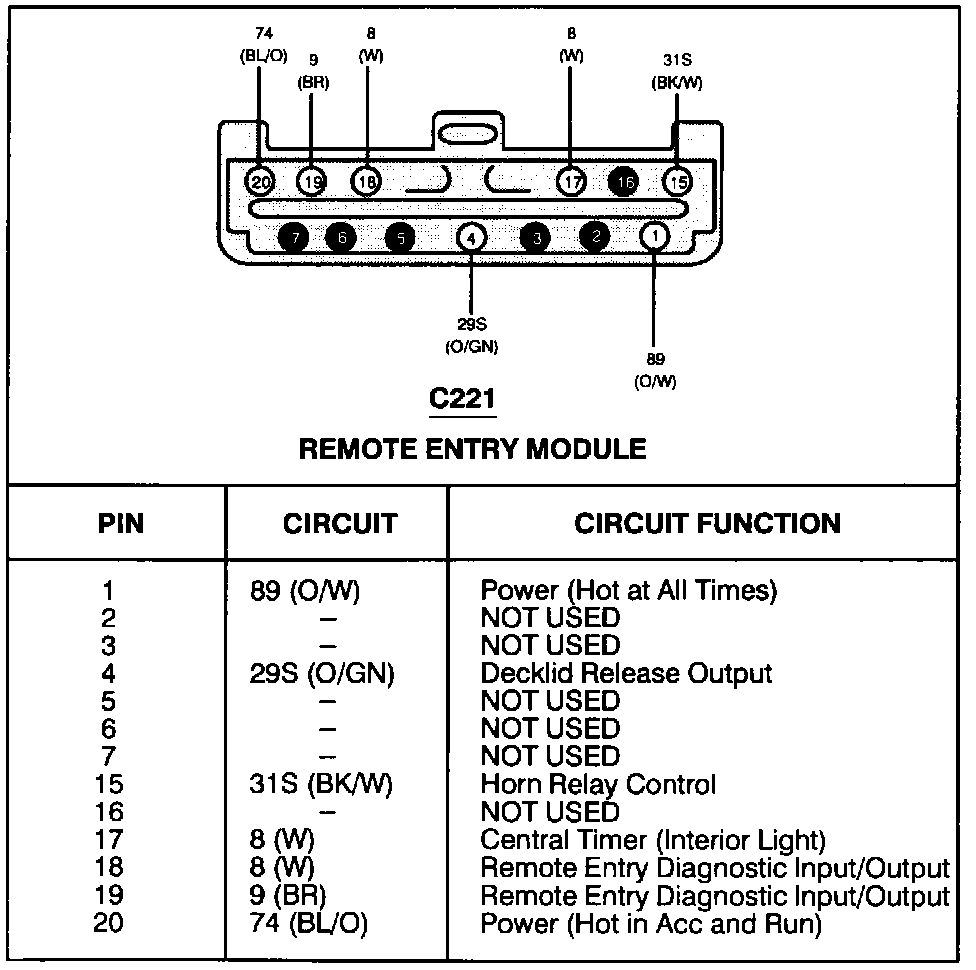 74
(BL/O)
9
(BR)
8
(W)
8
(W)
31S
(BK/W)

20 19 18 17 16 15
7 6 5 4 3 2 1

29S
(O/GN)
89
(O/W)

C221

REMOTE ENTRY MODULE

| PIN | CIRCUIT | CIRCUIT FUNCTION |
|---|---|---|
| 1 | 89 (O/W) | Power (Hot at All Times) |
| 2 | – | NOT USED |
| 3 | – | NOT USED |
| 4 | 29S (O/GN) | Decklid Release Output |
| 5 | – | NOT USED |
| 6 | – | NOT USED |
| 7 | – | NOT USED |
| 15 | 31S (BK/W) | Horn Relay Control |
| 16 | – | NOT USED |
| 17 | 8 (W) | Central Timer (Interior Light) |
| 18 | 8 (W) | Remote Entry Diagnostic Input/Output |
| 19 | 9 (BR) | Remote Entry Diagnostic Input/Output |
| 20 | 74 (BL/O) | Power (Hot in Acc and Run) |