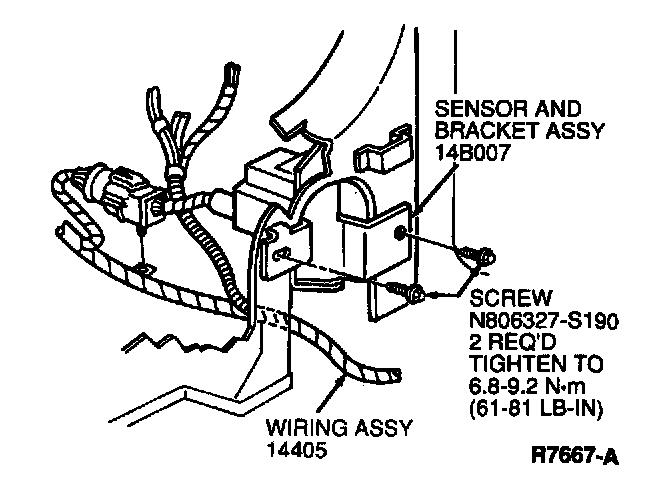 SENSOR AND BRACKET ASSY 14B007

SCREW N806327-S190 2 REQ'D TIGHTEN TO 6.8-9.2 N·m (61-81 LB-IN)

WIRING ASSY 14405

R7667-A