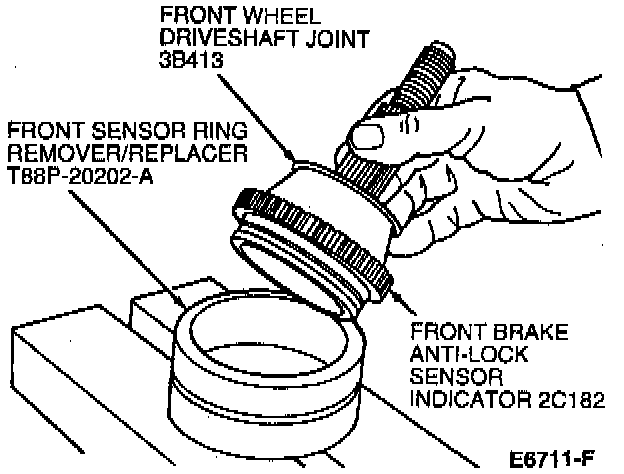 FRONT WHEEL DRIVESHAFT JOINT 3B413

FRONT SENSOR RING REMOVER/REPLACER T88P-20202-A

FRONT BRAKE ANTI-LOCK SENSOR INDICATOR 2C182

E6711-F