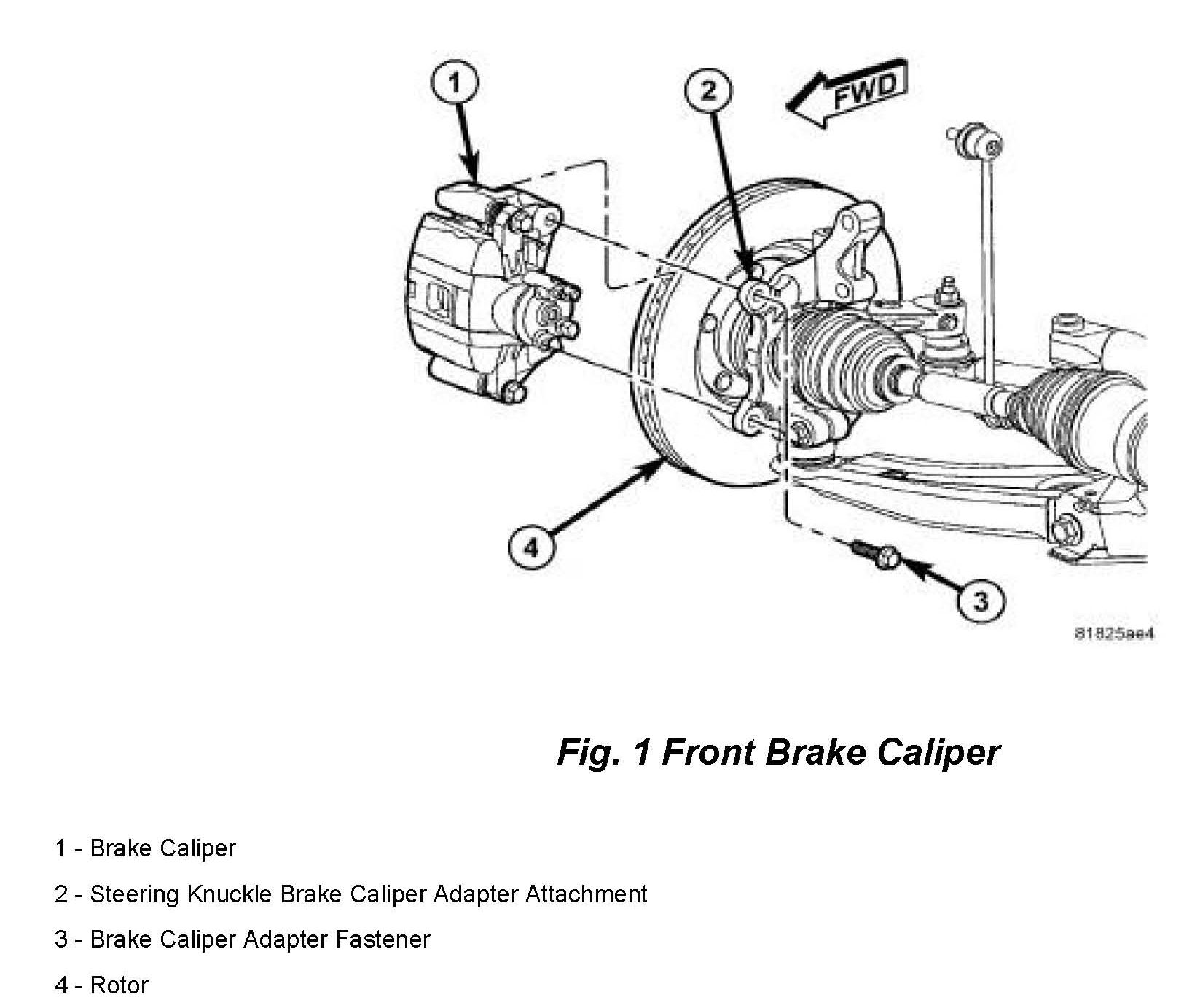 1

2

FWD

4

3

81825ae4

Fig. 1 Front Brake Caliper

1 - Brake Caliper

2 - Steering Knuckle Brake Caliper Adapter Attachment

3 - Brake Caliper Adapter Fastener

4 - Rotor