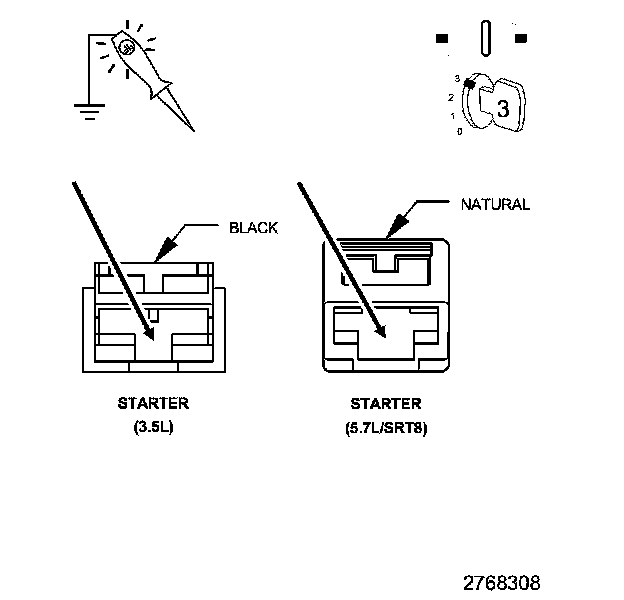 3
2
1
0
3

BLACK

NATURAL

STARTER
(3.5L)

STARTER
(5.7L/SRT8)

2768308