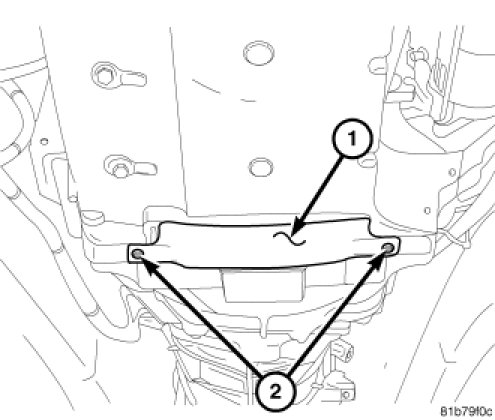 1
2
81b79f0c