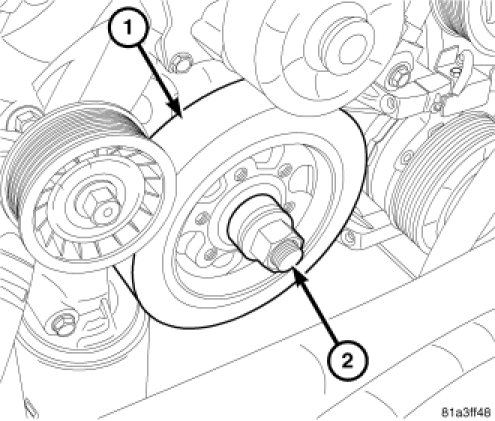 1
2
81a3ff48