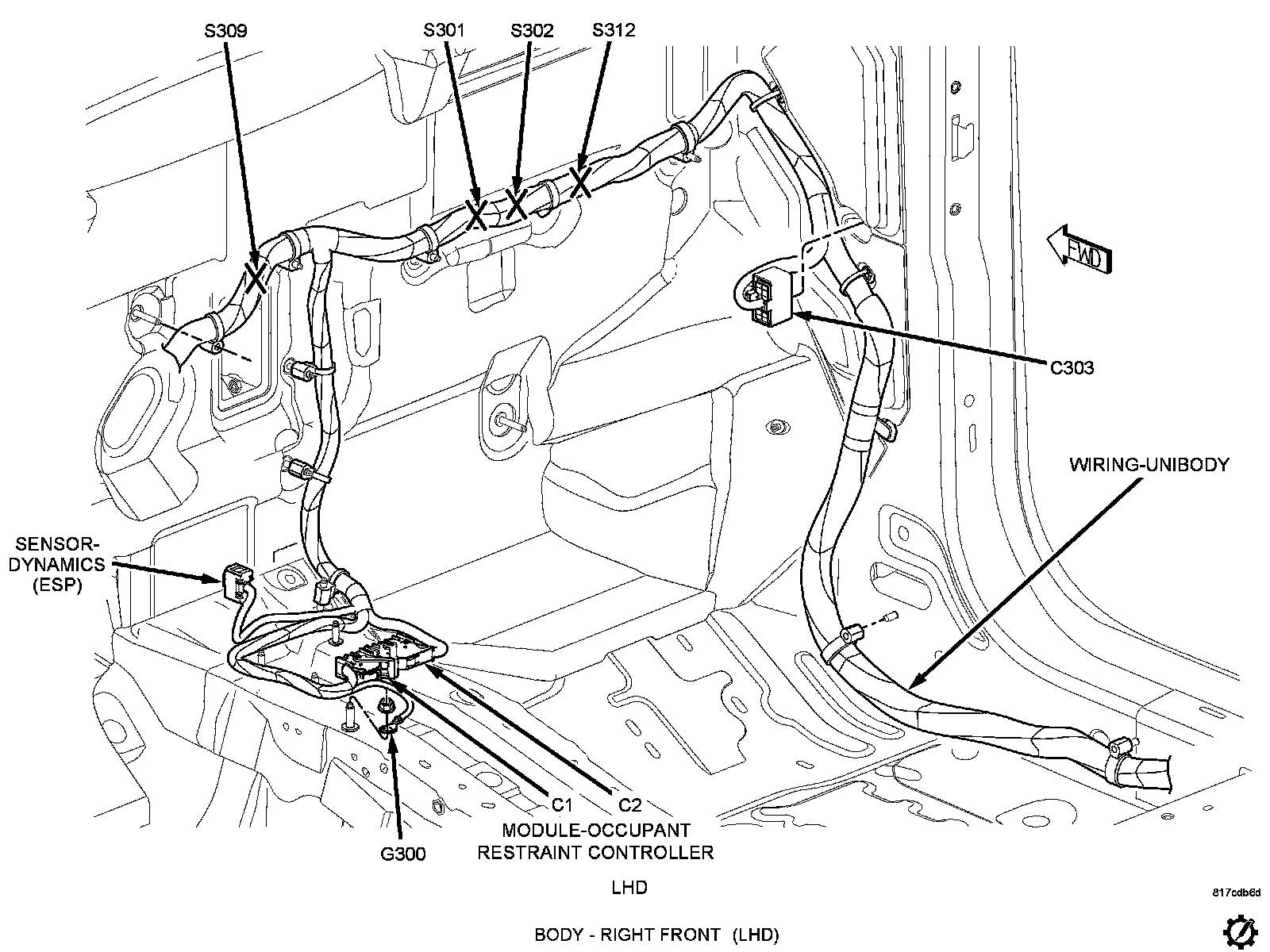 S309

S301

S302

S312

FWD

C303

WIRING-UNIBODY

SENSOR-DYNAMICS (ESP)

C1

C2

MODULE-OCCUPANT RESTRAINT CONTROLLER

G300

LHD

817cdb6d

BODY - RIGHT FRONT (LHD)