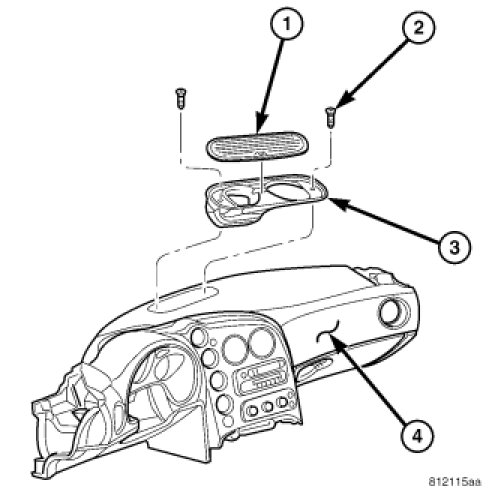 1
2
3
4
812115aa