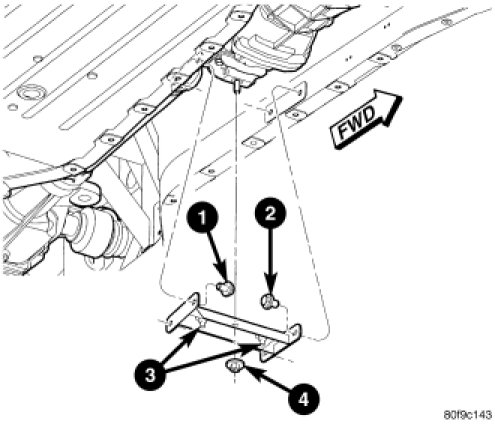 FWD

1

2

3

4

80f9c143