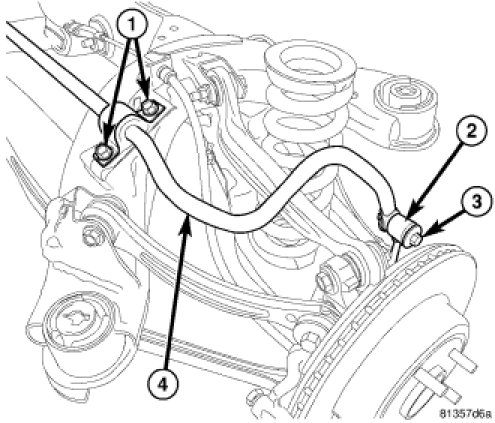 1
2
3
4
81357d6a