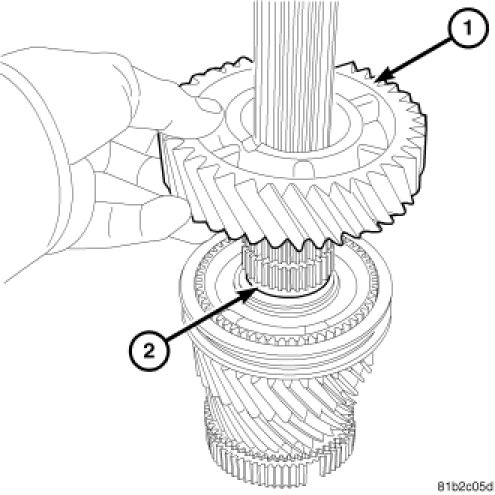 1
2
81b2c05d