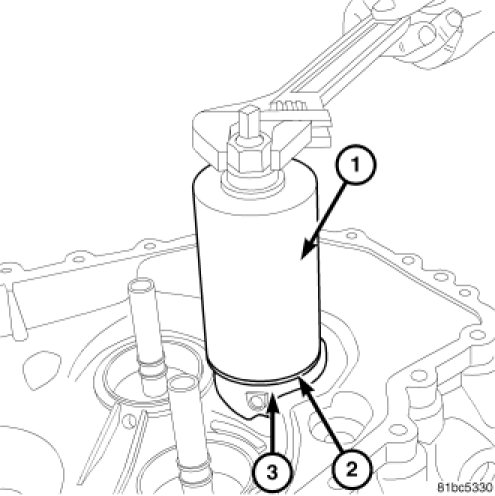 1
3
2
81bc5330