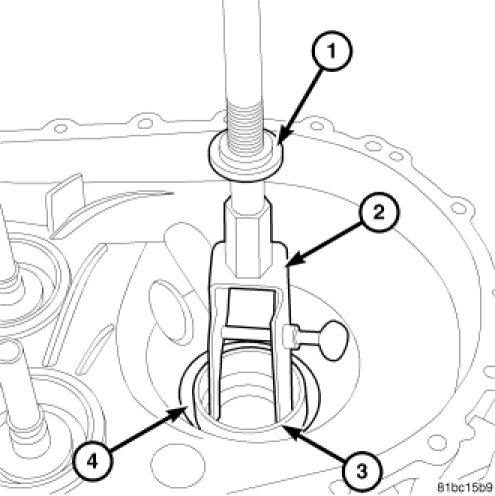 1
2
4
3
81bc15b9