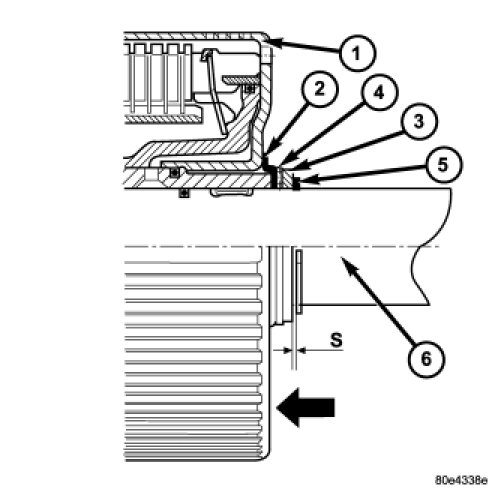 1
2
4
3
5
S
6
80e4338e