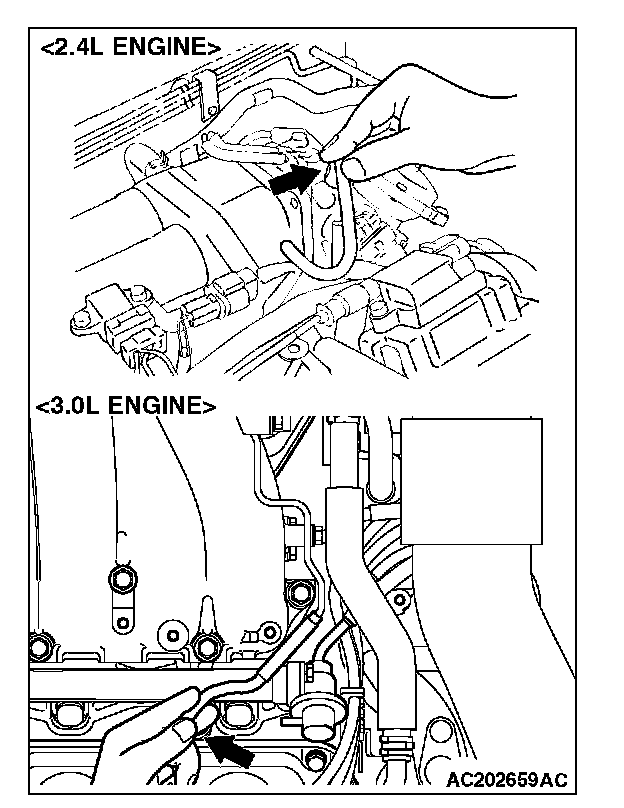 <2.4L ENGINE>

<3.0L ENGINE>

AC202659AC