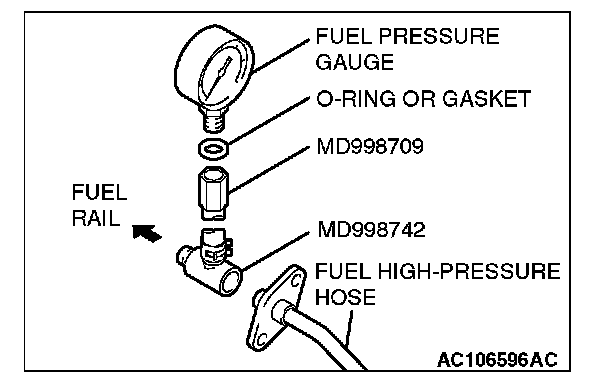 FUEL PRESSURE GAUGE

O-RING OR GASKET

MD998709

FUEL RAIL

MD998742

FUEL HIGH-PRESSURE HOSE

AC106596AC