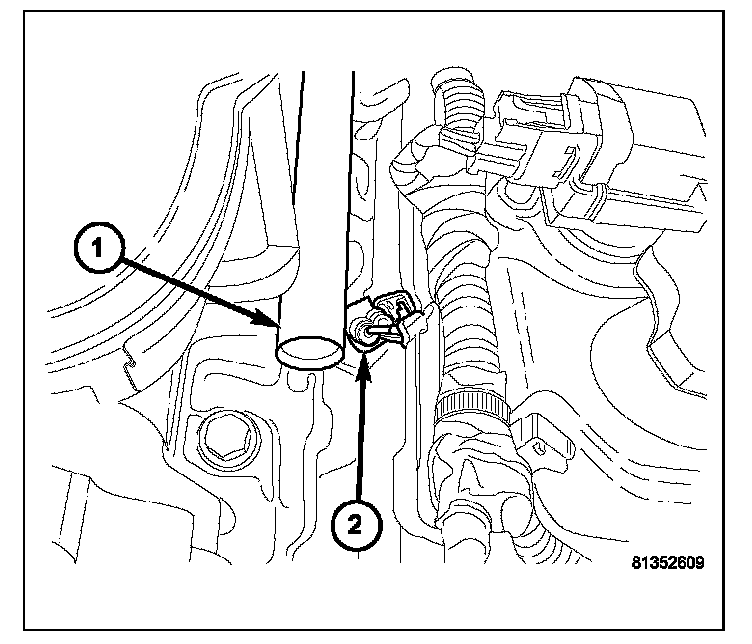 1
2
81352609