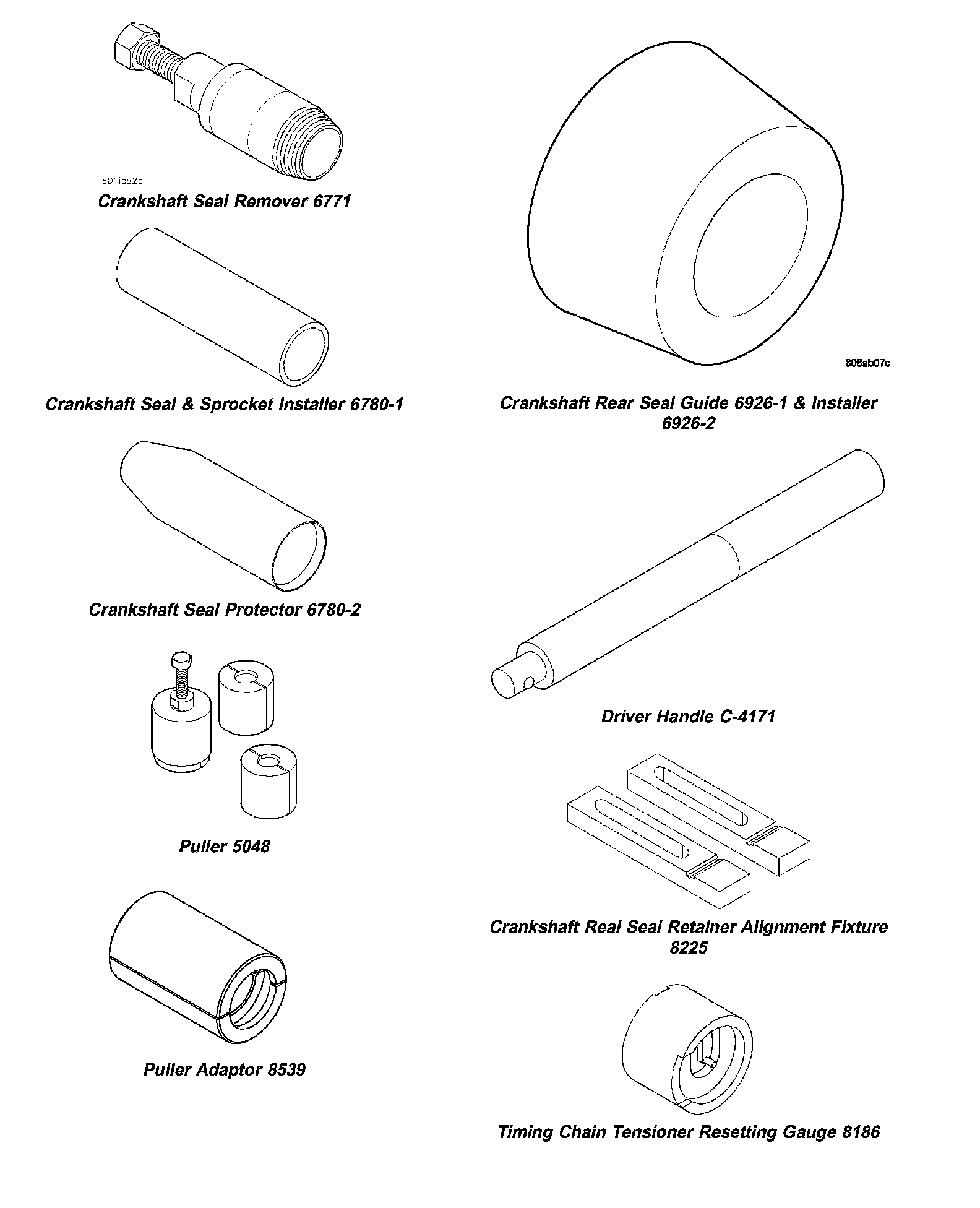 8011c92c
Crankshaft Seal Remover 6771

Crankshaft Seal & Sprocket Installer 6780-1

Crankshaft Seal Protector 6780-2

Puller 5048

Puller Adaptor 8539

808ab07c
Crankshaft Rear Seal Guide 6926-1 & Installer 6926-2

Driver Handle C-4171

Crankshaft Real Seal Retainer Alignment Fixture 8225

Timing Chain Tensioner Resetting Gauge 8186