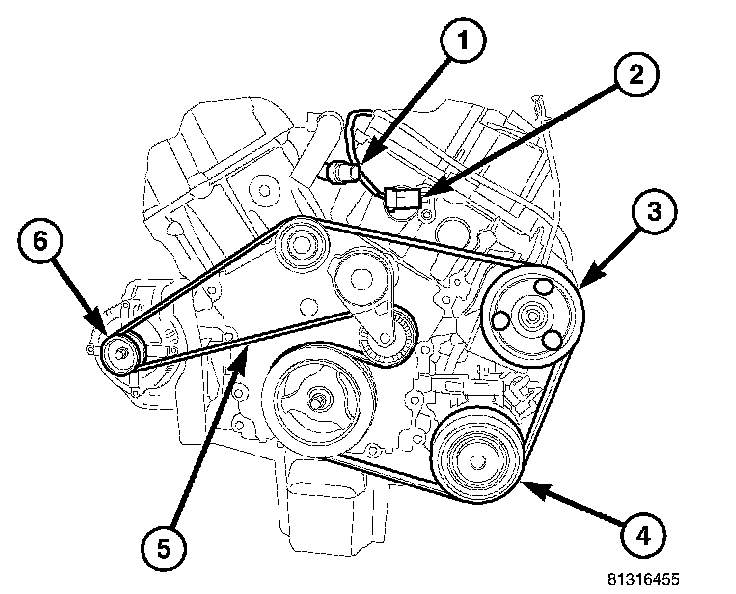 1
2
3
6
5
4
81316455