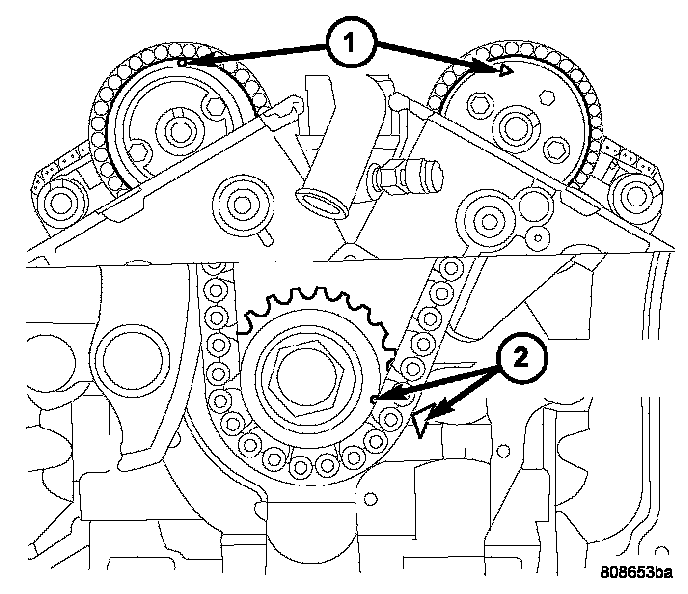 1
2
808653ba