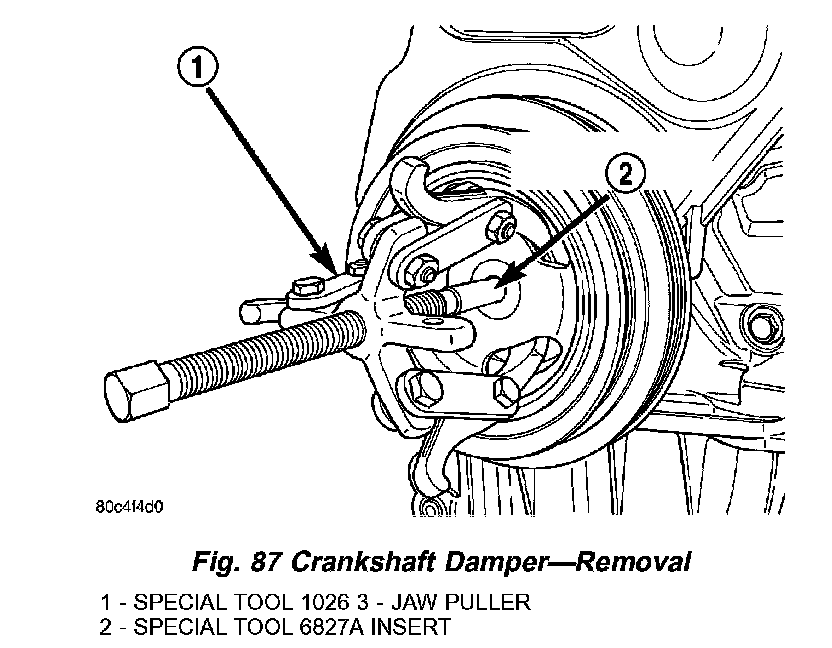 1

2

80c4f4d0

Fig. 87 Crankshaft Damper—Removal

1 - SPECIAL TOOL 1026 3 - JAW PULLER
2 - SPECIAL TOOL 6827A INSERT