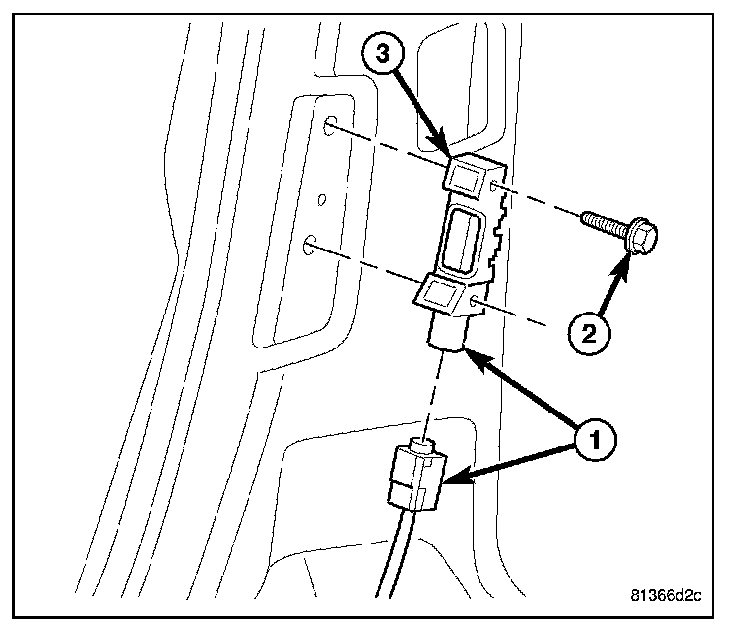 3
2
1
81366d2c