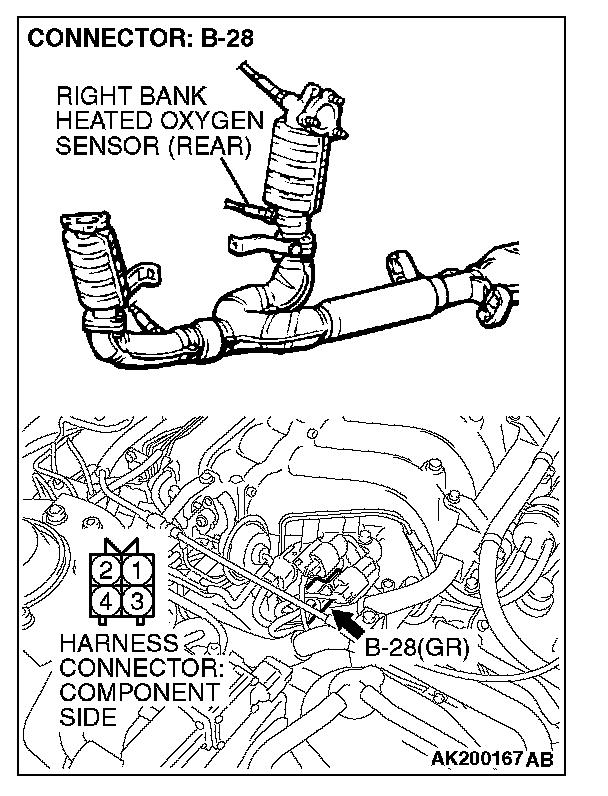 CONNECTOR: B-28

RIGHT BANK HEATED OXYGEN SENSOR (REAR)

2 1
4 3

HARNESS CONNECTOR: COMPONENT SIDE

B-28(GR)

AK200167 AB