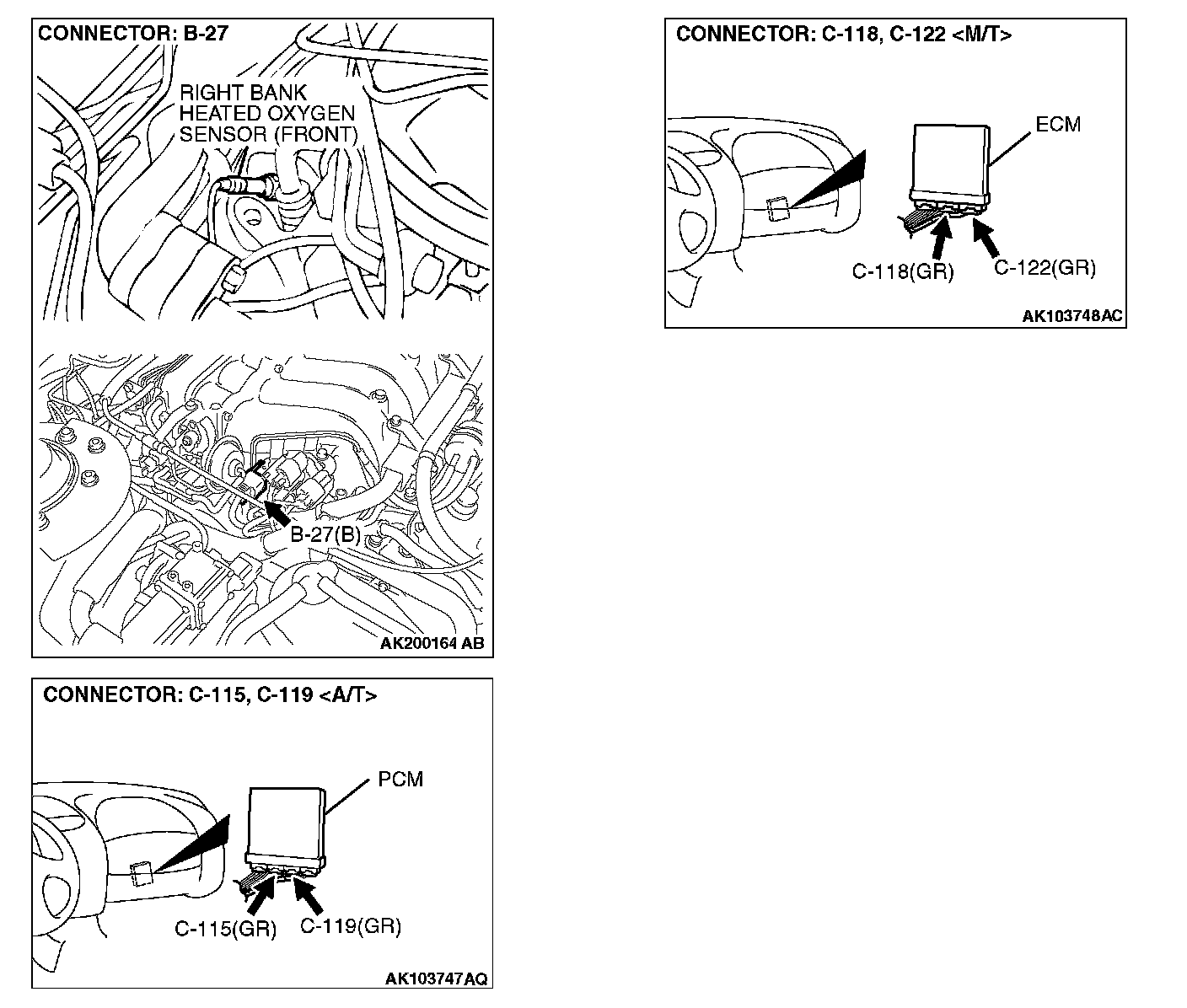 CONNECTOR: B-27

RIGHT BANK HEATED OXYGEN SENSOR (FRONT)

B-27(B)

AK200164 AB

CONNECTOR: C-115, C-119 <A/T>

PCM

C-115(GR)

C-119(GR)

AK103747AQ

CONNECTOR: C-118, C-122 <M/T>

ECM

C-118(GR)

C-122(GR)

AK103748AC