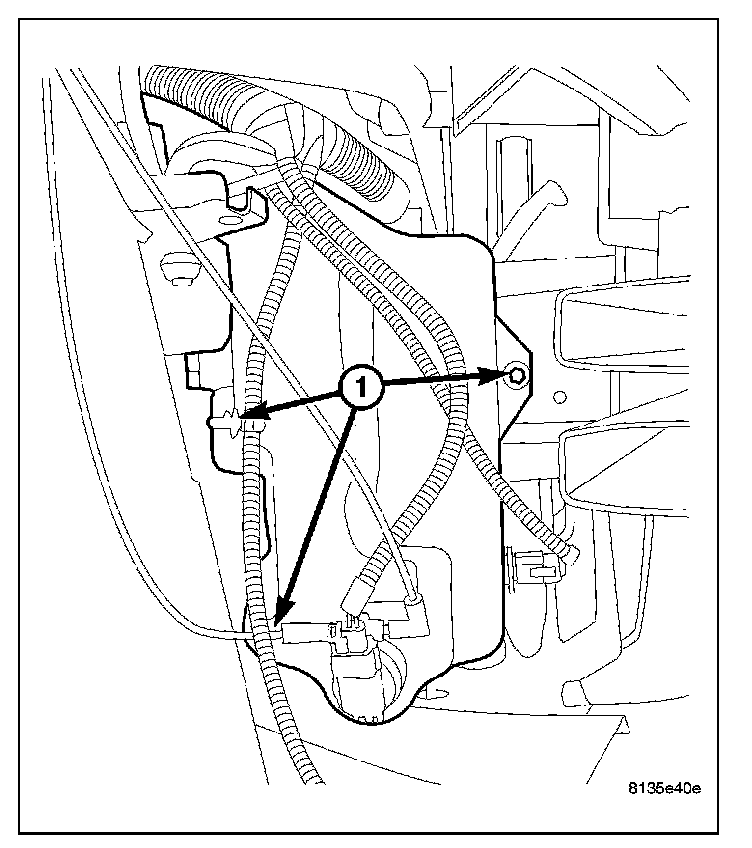 1

8135e40e