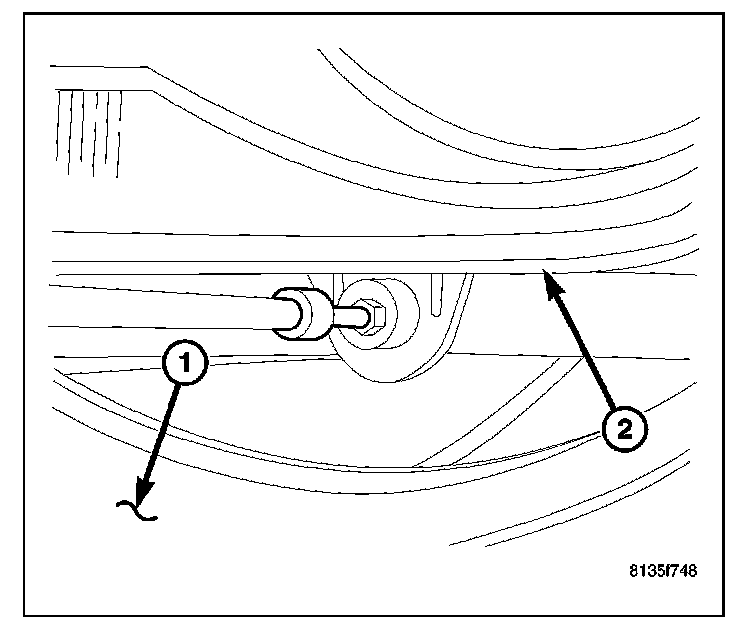 1
2
8135f748