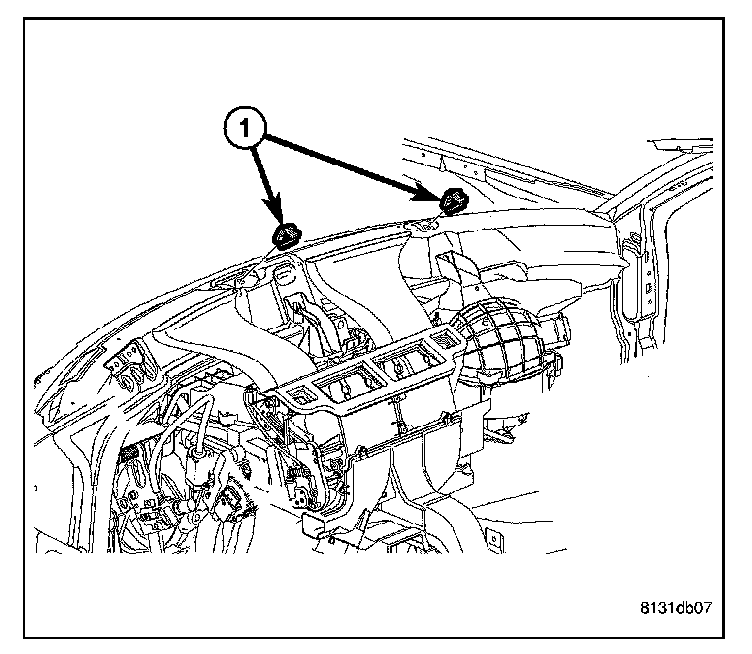 1

8131db07