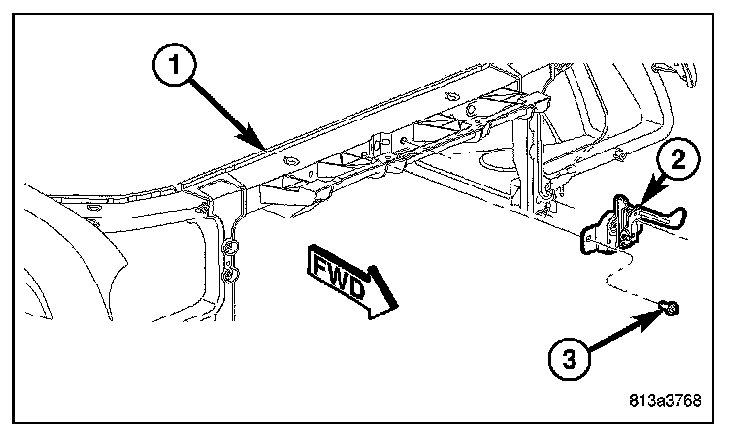 1

2

FWD

3

813a3768